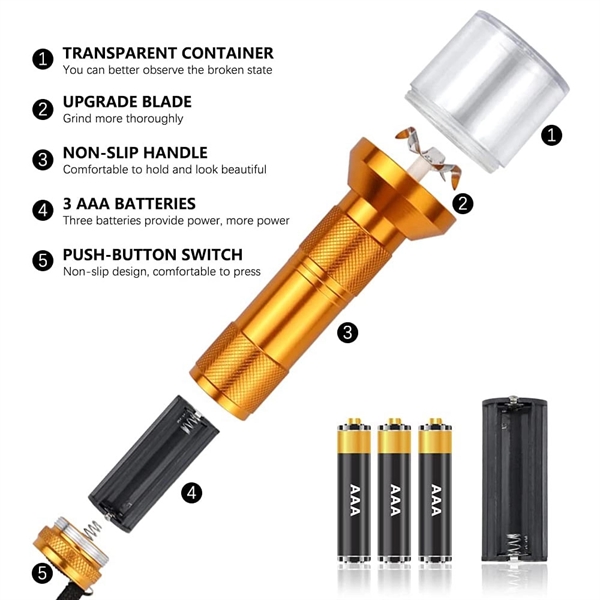 1 TRANSPARENT CONTAINER
You can better observe the broken state

2 UPGRADE BLADE
Grind more thoroughly

3 NON-SLIP HANDLE
Comfortable to hold and look beautiful

4 3 AAA BATTERIES
Three batteries provide power, more power

5 PUSH-BUTTON SWITCH
Non-slip design, comfortable to press

1

2

3

4

5

AAA

AAA

AAA