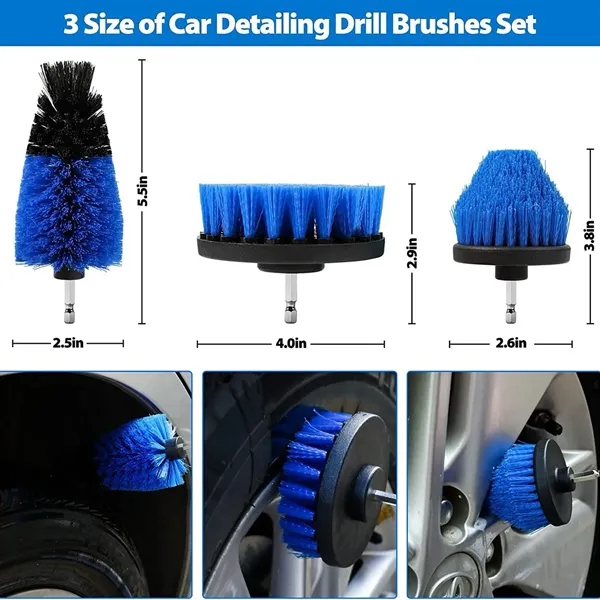 3 Size of Car Detailing Drill Brushes Set

5.5in

2.5in

2.9in

4.0in

3.8in

2.6in