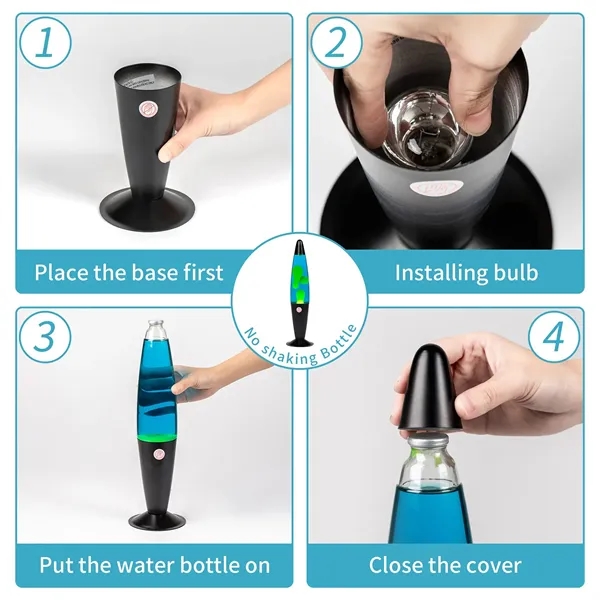 1
Place the base first

2
Installing bulb

No shaking Bottle

3
Put the water bottle on

4
Close the cover