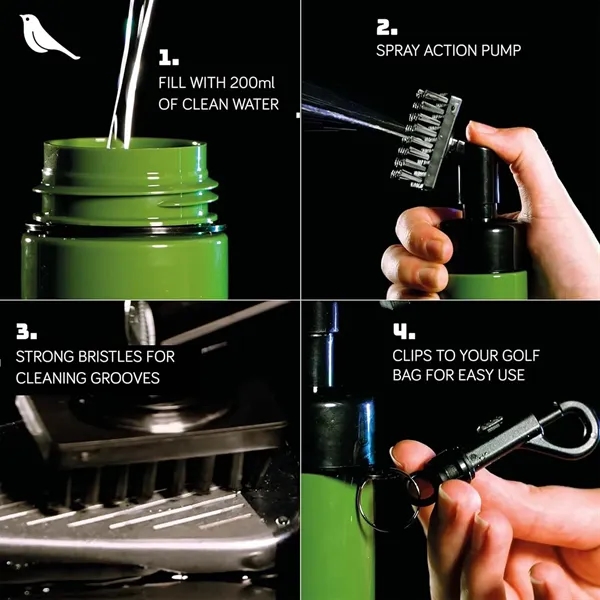 1.
FILL WITH 200ml OF CLEAN WATER

2.
SPRAY ACTION PUMP

3.
STRONG BRISTLES FOR CLEANING GROOVES

4.
CLIPS TO YOUR GOLF BAG FOR EASY USE