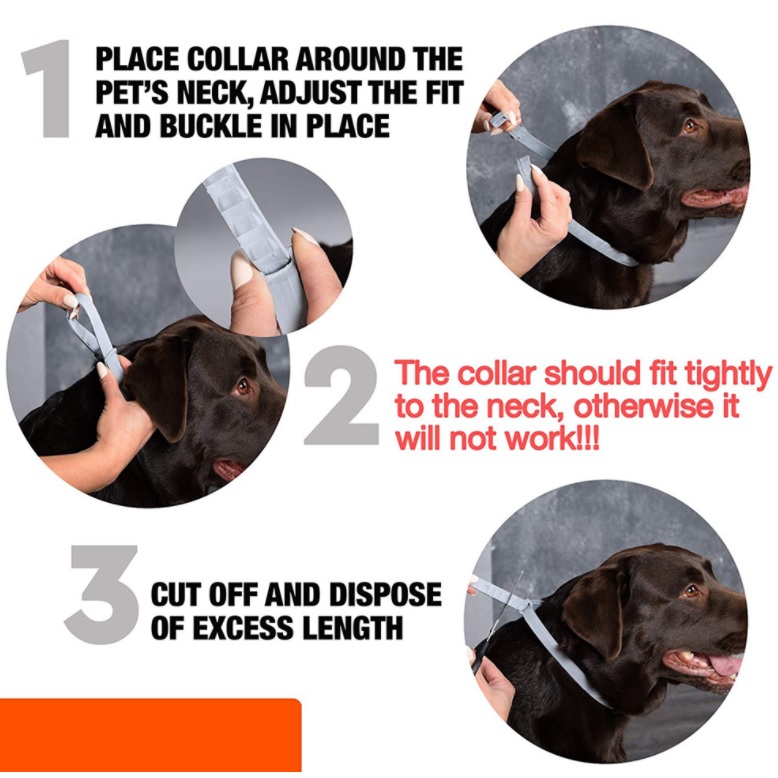 1 PLACE COLLAR AROUND THE PET'S NECK, ADJUST THE FIT AND BUCKLE IN PLACE

2 The collar should fit tightly to the neck, otherwise it will not work!!!

3 CUT OFF AND DISPOSE OF EXCESS LENGTH