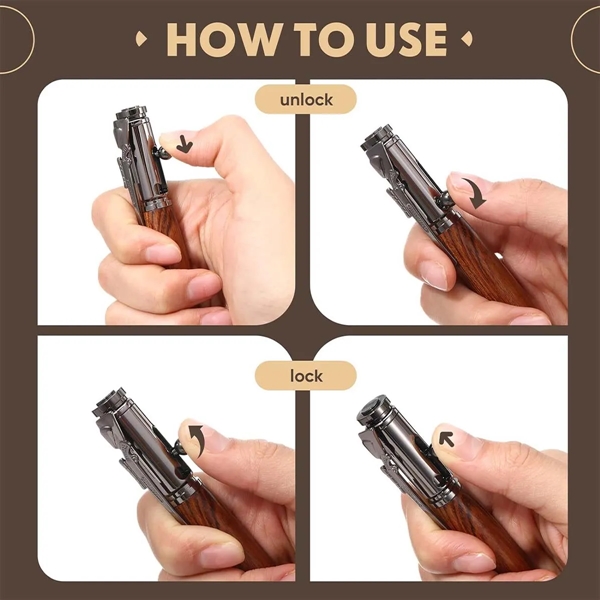 HOW TO USE

unlock

lock