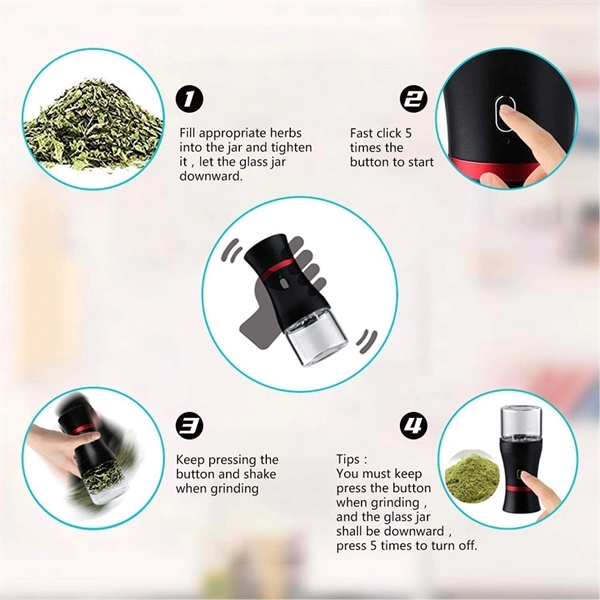 1

Fill appropriate herbs into the jar and tighten it , let the glass jar downward.

2

Fast click 5 times the button to start

3

Keep pressing the button and shake when grinding

4

Tips :
You must keep press the button when grinding , and the glass jar shall be downward , press 5 times to turn off.