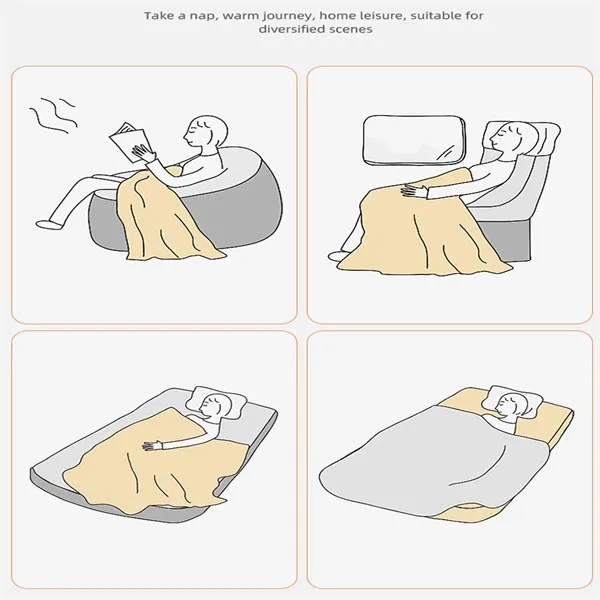 Take a nap, warm journey, home leisure, suitable for diversified scenes