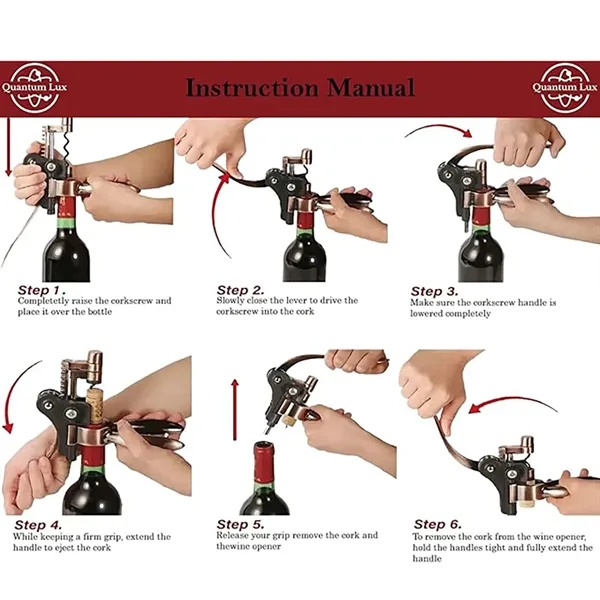 Quantum Lux

Instruction Manual

Quantum Lux

Step 1.
Completetly raise the corkscrew and place it over the bottle

Step 2.
Slowly close the lever to drive the corkscrew into the cork

Step 3.
Make sure the corkscrew handle is lowered completely

Step 4.
While keeping a firm grip, extend the handle to eject the cork

Step 5.
Release your grip remove the cork and thewine opener

Step 6.
To remove the cork from the wine opener, hold the handles tight and fully extend the handle