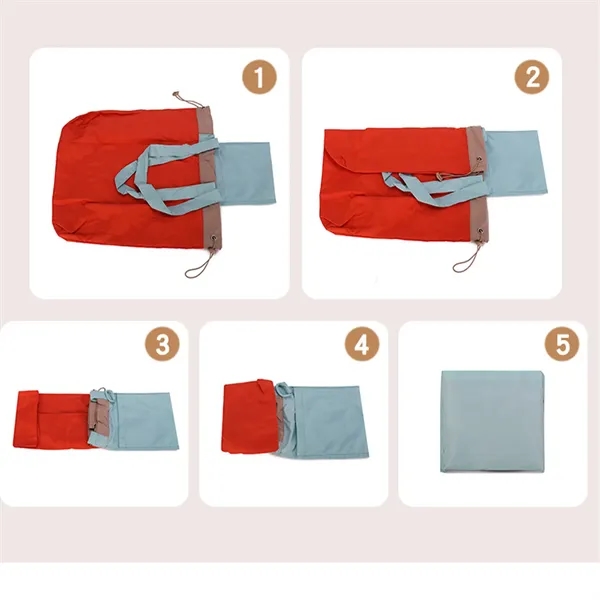 1

2

3

4

5