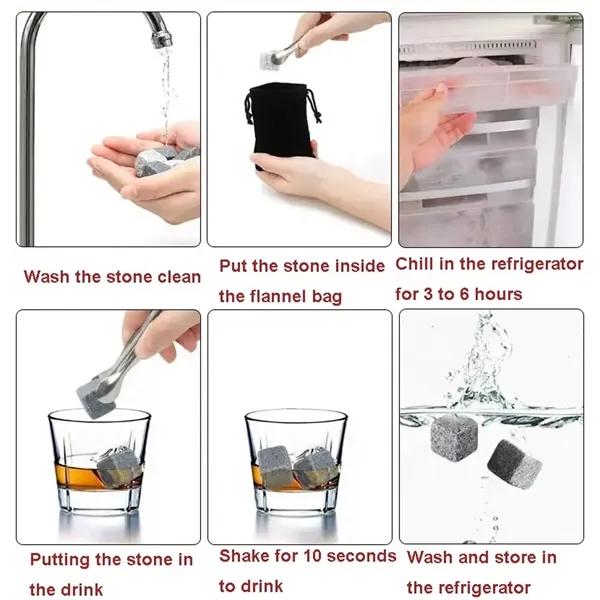 Wash the stone clean

Put the stone inside the flannel bag

Chill in the refrigerator for 3 to 6 hours

Putting the stone in the drink

Shake for 10 seconds to drink

Wash and store in the refrigerator