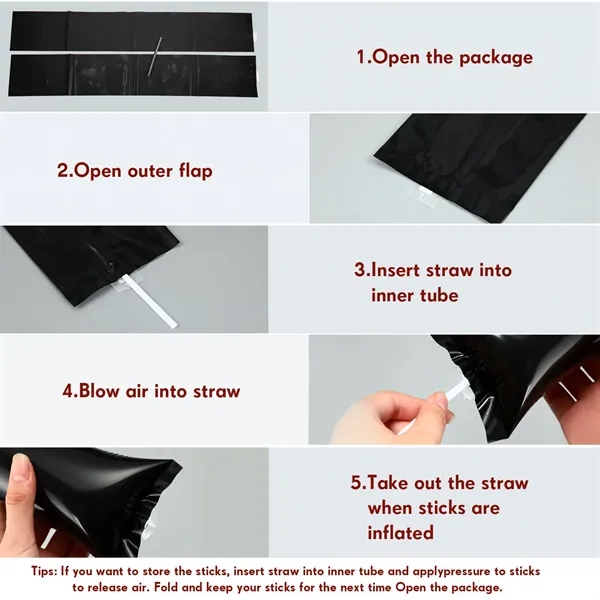 1.Open the package

2.Open outer flap

3.Insert straw into inner tube

4.Blow air into straw

5.Take out the straw when sticks are inflated

Tips: If you want to store the sticks, insert straw into inner tube and applypressure to sticks to release air. Fold and keep your sticks for the next time Open the package.