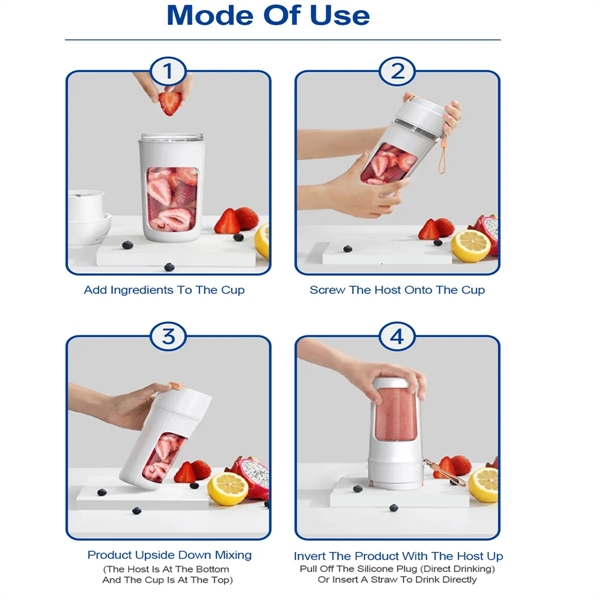 Mode Of Use

1

Add Ingredients To The Cup

2

Screw The Host Onto The Cup

3

Product Upside Down Mixing
(The Host Is At The Bottom And The Cup Is At The Top)

4

Invert The Product With The Host Up
Pull Off The Silicone Plug (Direct Drinking) Or Insert A Straw To Drink Directly