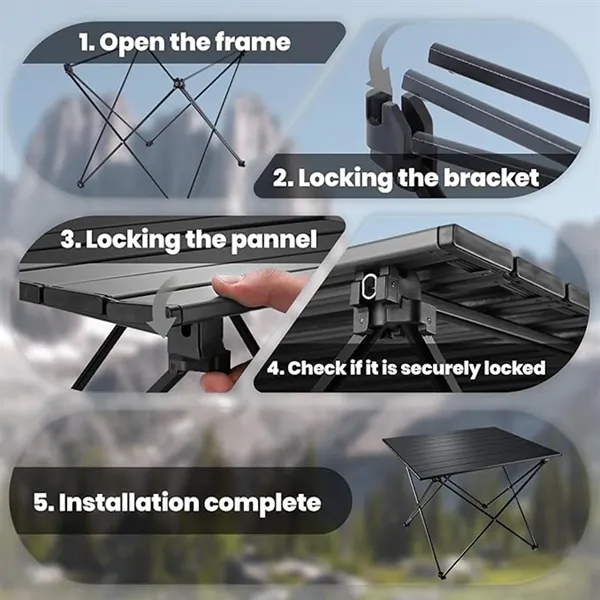 1. Open the frame

2. Locking the bracket

3. Locking the pannel

4. Check if it is securely locked

5. Installation complete