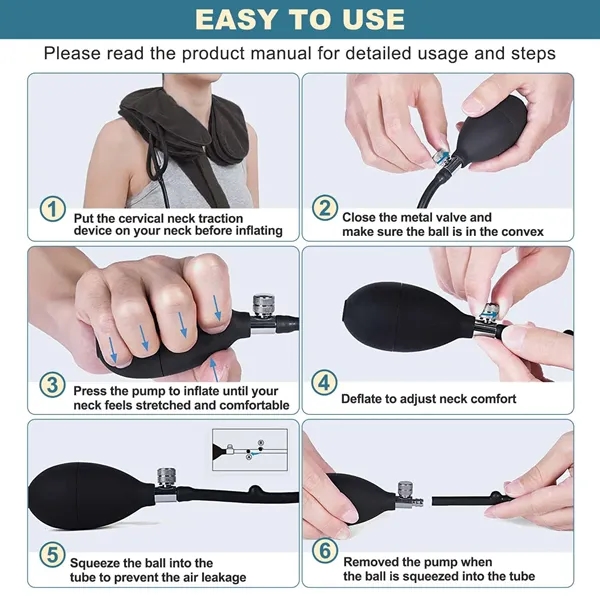 EASY TO USE

Please read the product manual for detailed usage and steps

1 Put the cervical neck traction device on your neck before inflating

2 Close the metal valve and make sure the ball is in the convex

3 Press the pump to inflate until your neck feels stretched and comfortable

4 Deflate to adjust neck comfort

5 Squeeze the ball into the tube to prevent the air leakage

6 Removed the pump when the ball is squeezed into the tube