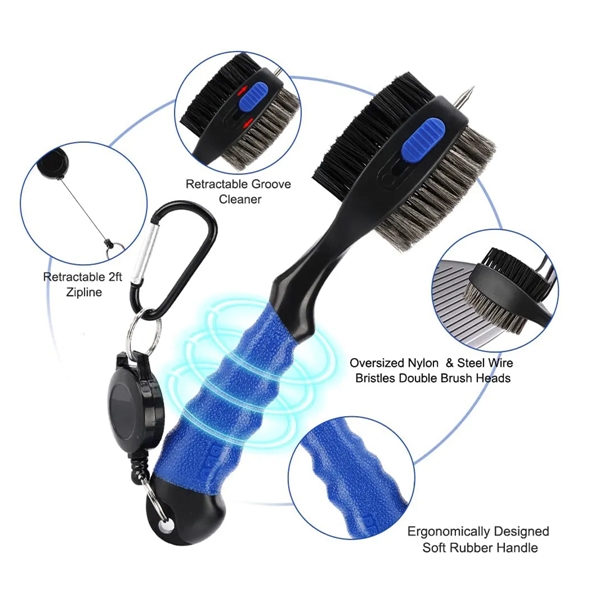 Retractable Groove Cleaner

Retractable 2ft Zipline

Oversized Nylon & Steel Wire Bristles Double Brush Heads

Ergonomically Designed Soft Rubber Handle