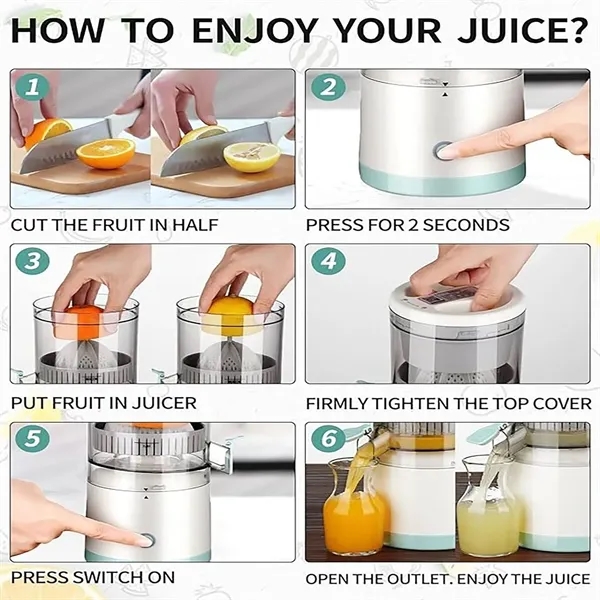 HOW TO ENJOY YOUR JUICE?

1

CUT THE FRUIT IN HALF

2

PRESS FOR 2 SECONDS

3

PUT FRUIT IN JUICER

4

FIRMLY TIGHTEN THE TOP COVER

5

PRESS SWITCH ON

6

OPEN THE OUTLET. ENJOY THE JUICE