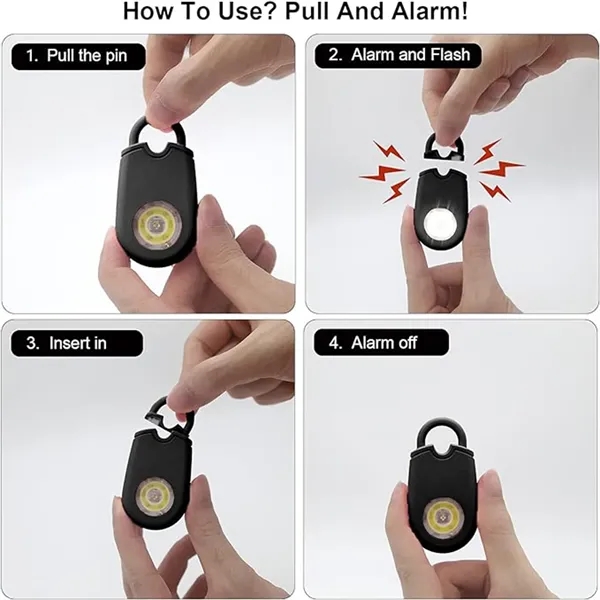 How To Use? Pull And Alarm!

1. Pull the pin

2. Alarm and Flash

3. Insert in

4. Alarm off