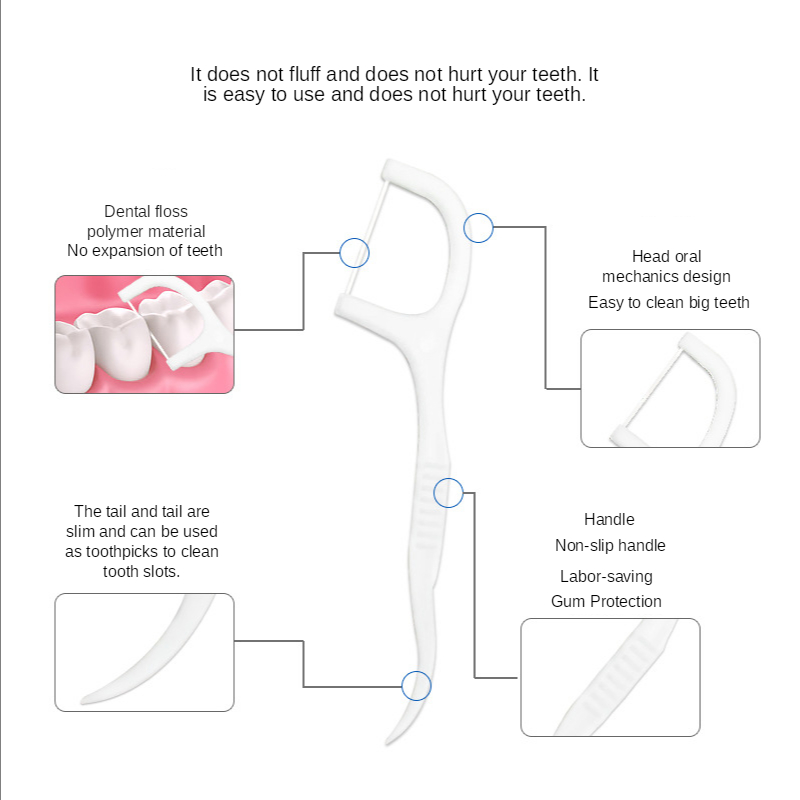 It does not fluff and does not hurt your teeth. It is easy to use and does not hurt your teeth.

Dental floss
polymer material
No expansion of teeth

Head oral
mechanics design
Easy to clean big teeth

The tail and tail are slim and can be used as toothpicks to clean tooth slots.

Handle
Non-slip handle
Labor-saving
Gum Protection