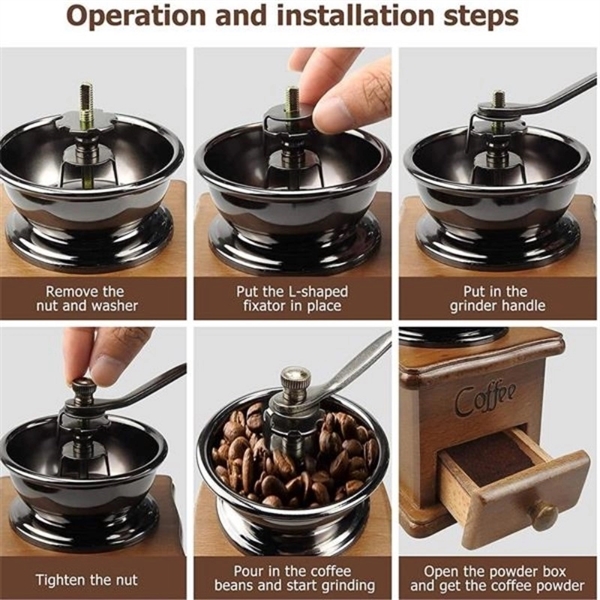 Operation and installation steps

Remove the nut and washer

Put the L-shaped fixator in place

Put in the grinder handle

Tighten the nut

Pour in the coffee beans and start grinding

Coffee

Open the powder box and get the coffee powder