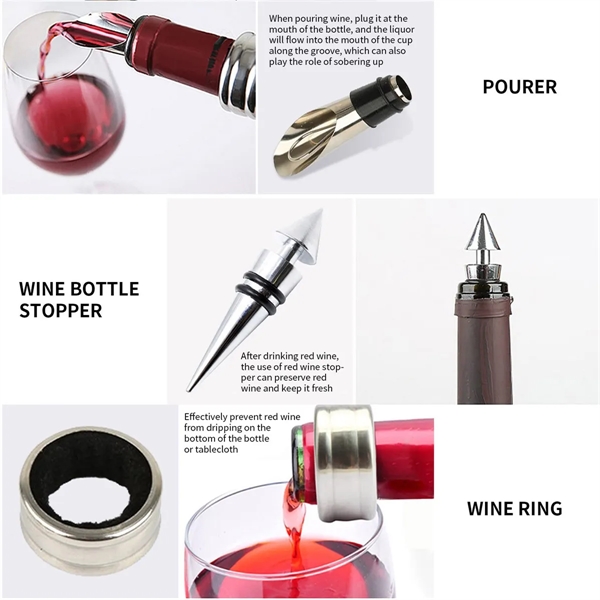 When pouring wine, plug it at the mouth of the bottle, and the liquor will flow into the mouth of the cup along the groove, which can also play the role of sobering up

POURER

WINE BOTTLE STOPPER

After drinking red wine, the use of red wine stopper can preserve red wine and keep it fresh

Effectively prevent red wine from dripping on the bottom of the bottle or tablecloth

WINE RING