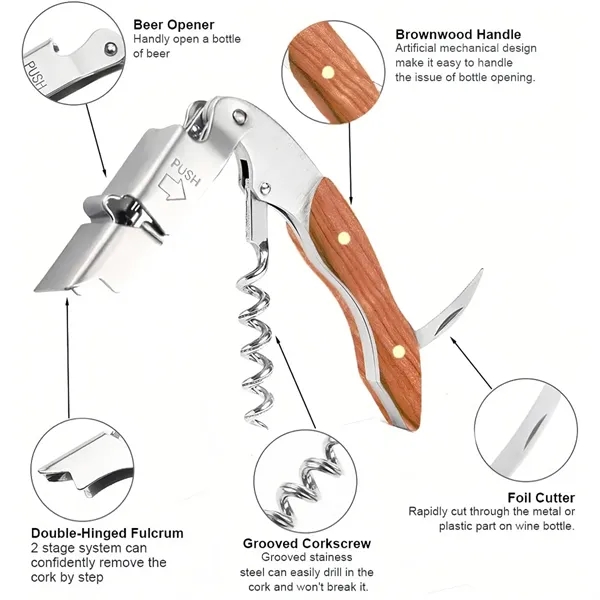 PUSH

Beer Opener
Handly open a bottle of beer

Brownwood Handle
Artificial mechanical design make it easy to handle the issue of bottle opening.

PUSH

Foil Cutter
Rapidly cut through the metal or plastic part on wine bottle.

Double-Hinged Fulcrum
2 stage system can confidently remove the cork by step

Grooved Corkscrew
Grooved stainess steel can easily drill in the cork and won't break it.