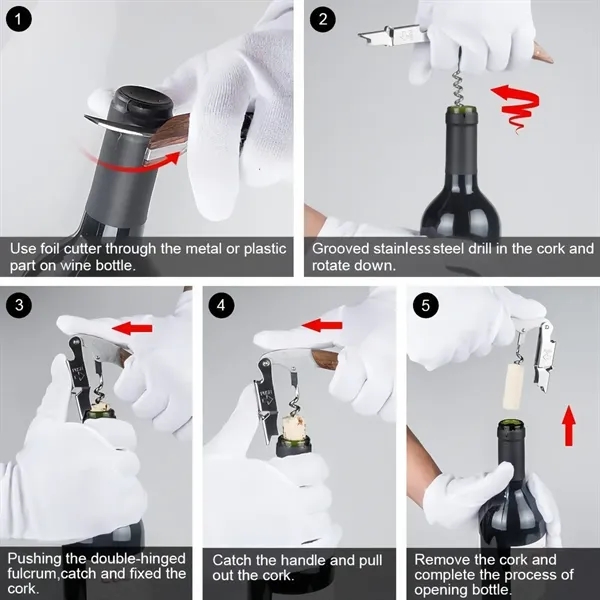 1

Use foil cutter through the metal or plastic part on wine bottle.

2

Grooved stainless steel drill in the cork and rotate down.

3

Pushing the double-hinged fulcrum,catch and fixed the cork.

4

Catch the handle and pull out the cork.

5

Remove the cork and complete the process of opening bottle.