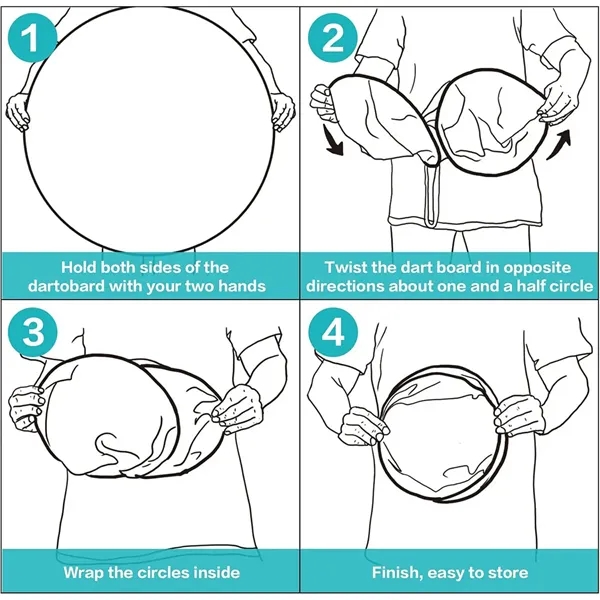 1

Hold both sides of the dartobard with your two hands

2

Twist the dart board in opposite directions about one and a half circle

3

Wrap the circles inside

4

Finish, easy to store