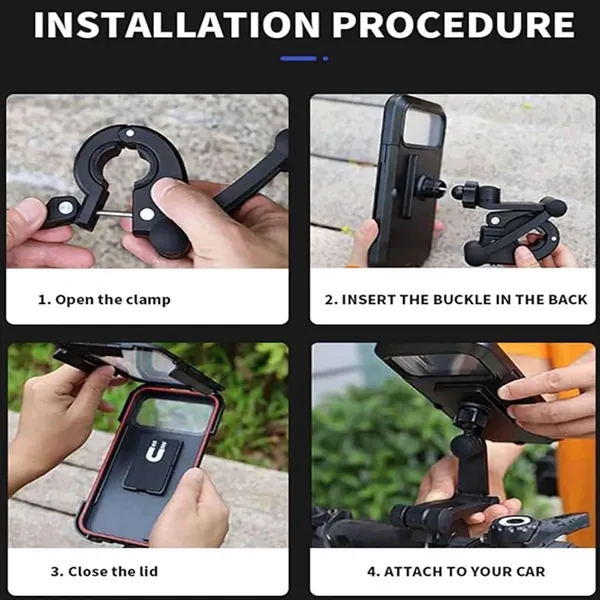 INSTALLATION PROCEDURE

1. Open the clamp

2. INSERT THE BUCKLE IN THE BACK

3. Close the lid

4. ATTACH TO YOUR CAR