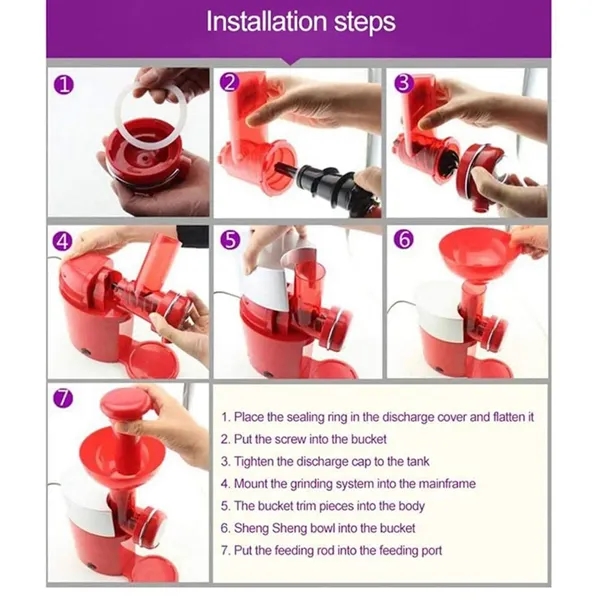 Installation steps

1

2

3

4

5

6

7

1. Place the sealing ring in the discharge cover and flatten it
2. Put the screw into the bucket
3. Tighten the discharge cap to the tank
4. Mount the grinding system into the mainframe
5. The bucket trim pieces into the body
6. Sheng Sheng bowl into the bucket
7. Put the feeding rod into the feeding port