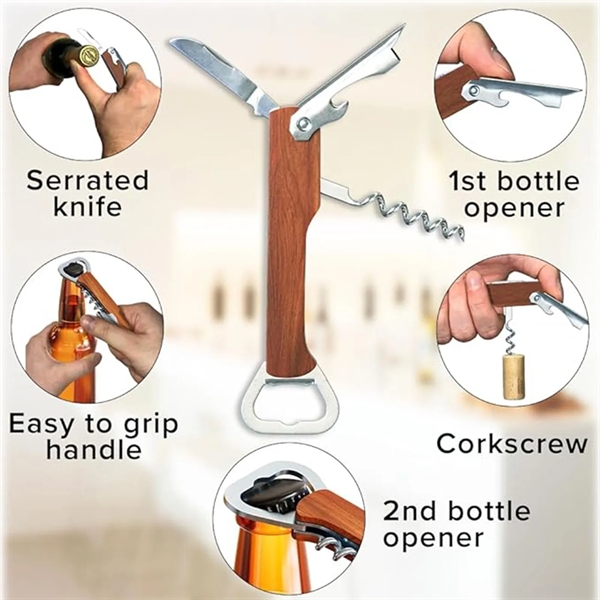 Serrated knife

1st bottle opener

Easy to grip handle

Corkscrew

2nd bottle opener