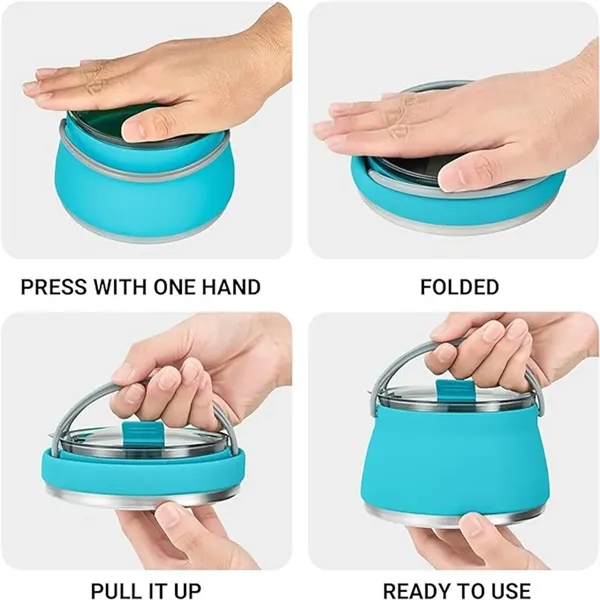 PRESS WITH ONE HAND

FOLDED

PULL IT UP

READY TO USE