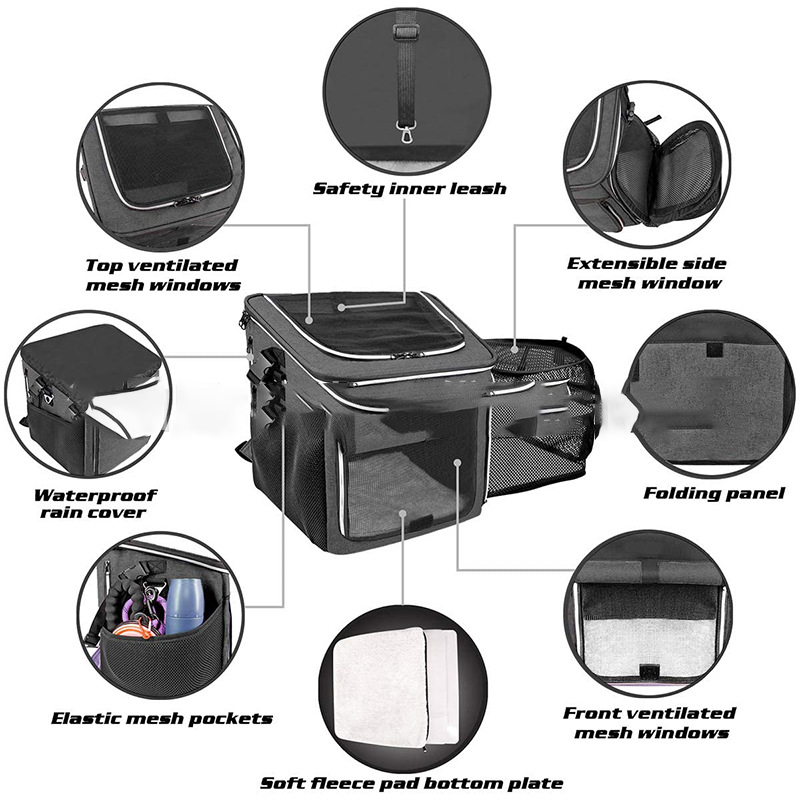 Safety inner leash

Top ventilated mesh windows

Extensible side mesh window

Waterproof rain cover

Folding panel

Elastic mesh pockets

Front ventilated mesh windows

Soft fleece pad bottom plate