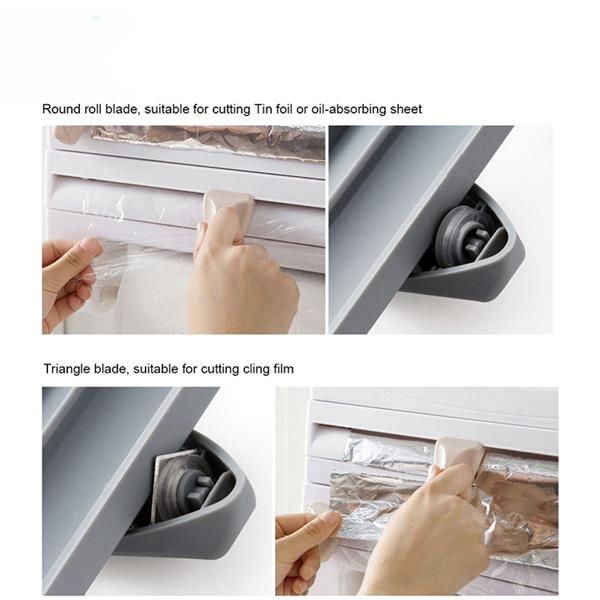 Round roll blade, suitable for cutting Tin foil or oil-absorbing sheet

Triangle blade, suitable for cutting cling film