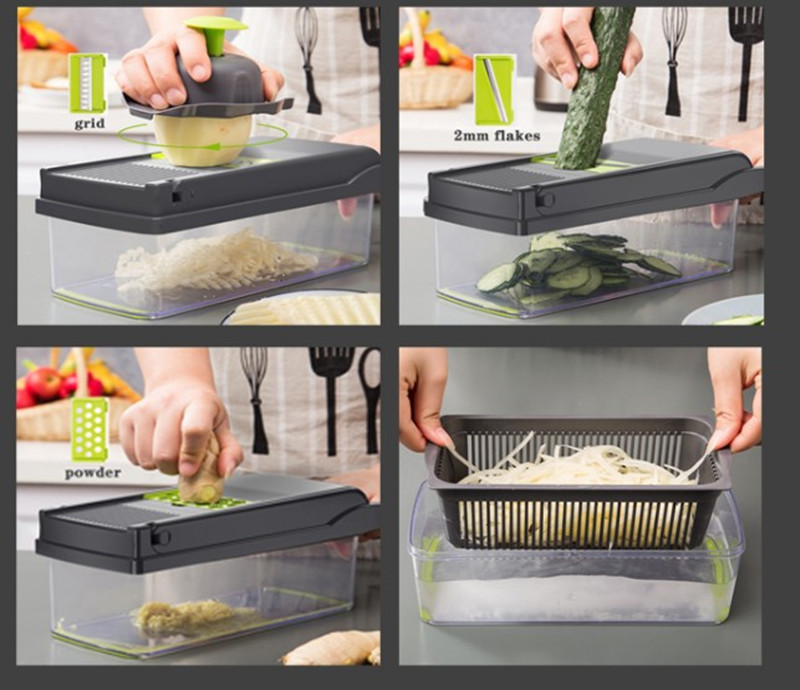 grid

2mm flakes

powder