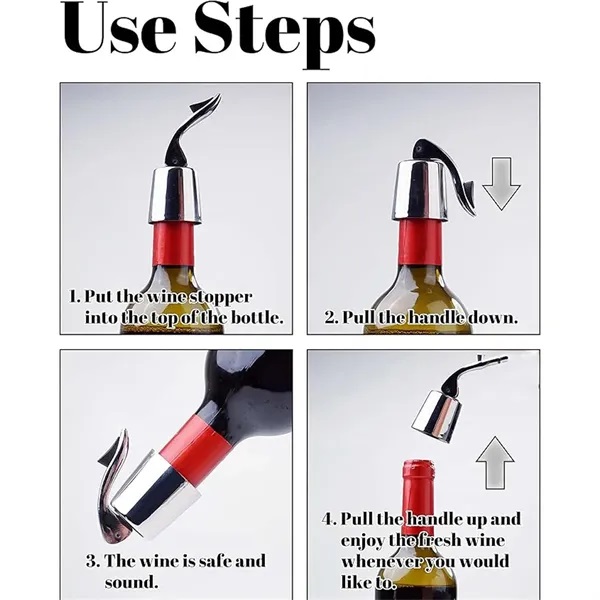 Use Steps

1. Put the wine stopper into the top of the bottle.

2. Pull the handle down.

3. The wine is safe and sound.

4. Pull the handle up and enjoy the fresh wine whenever you would like to.