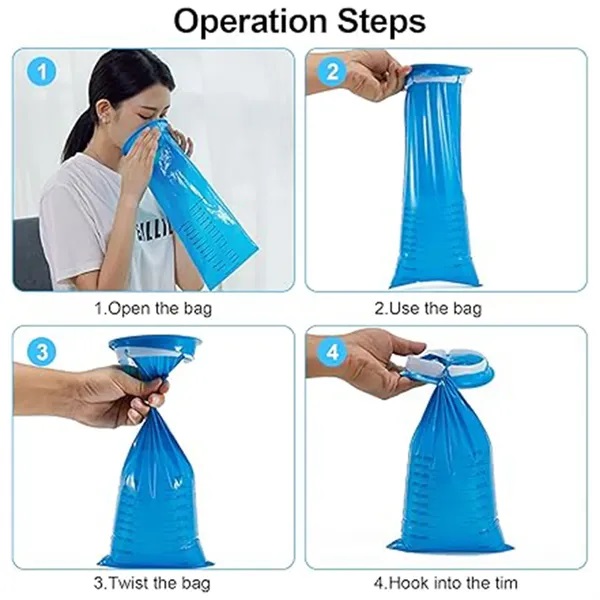 Operation Steps

1

1.Open the bag

2

2.Use the bag

3

3.Twist the bag

4

4.Hook into the tim