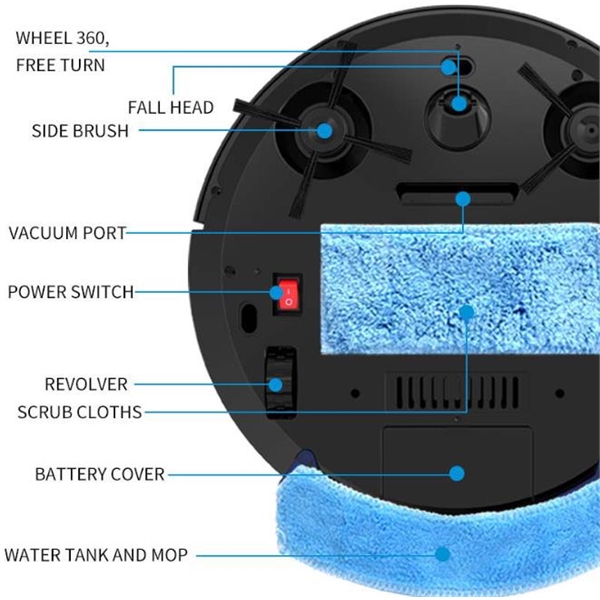 WHEEL 360, FREE TURN

FALL HEAD

SIDE BRUSH

VACUUM PORT

POWER SWITCH

REVOLVER

SCRUB CLOTHS

BATTERY COVER

WATER TANK AND MOP