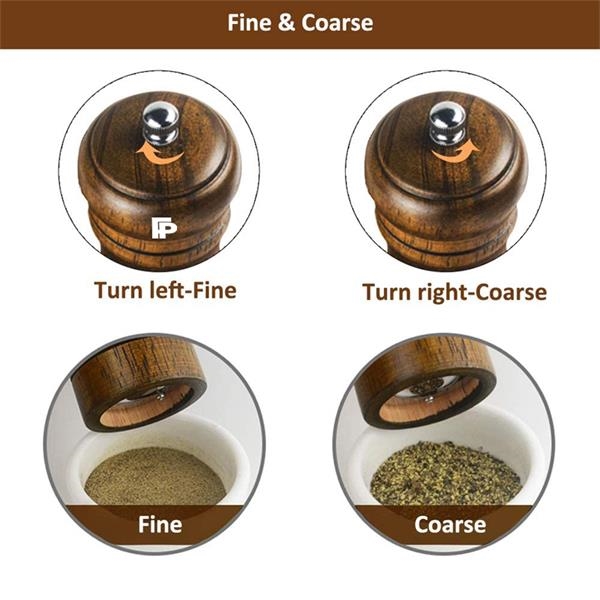 Fine & Coarse

FP

Turn left-Fine

Turn right-Coarse

Fine

Coarse