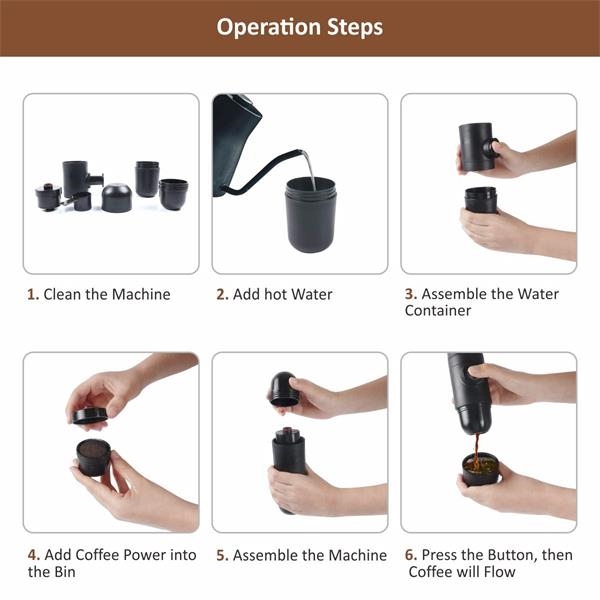 Operation Steps

1. Clean the Machine

2. Add hot Water

3. Assemble the Water Container

4. Add Coffee Power into the Bin

5. Assemble the Machine

6. Press the Button, then Coffee will Flow