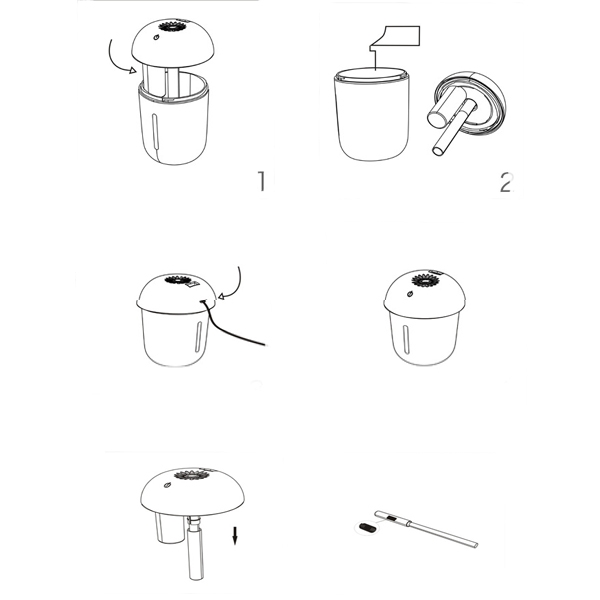 1

2