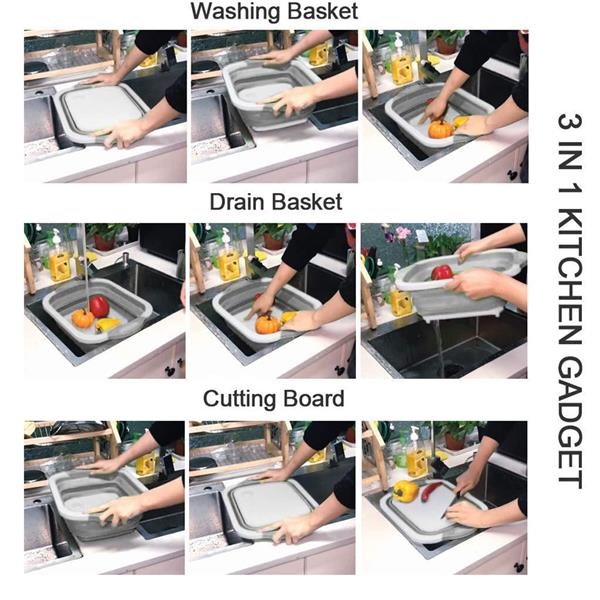 Washing Basket

Drain Basket

Cutting Board

3 IN 1 KITCHEN GADGET