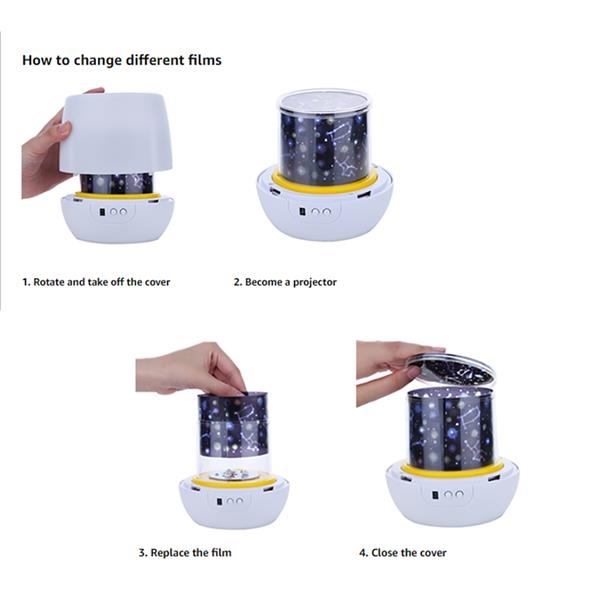 How to change different films

1. Rotate and take off the cover

2. Become a projector

3. Replace the film

4. Close the cover